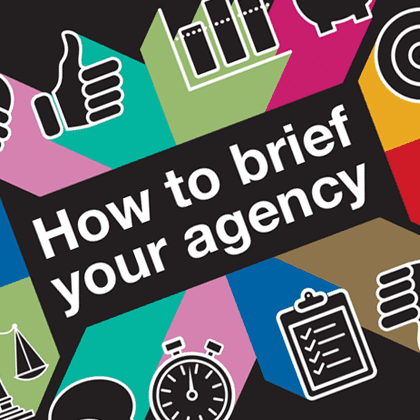 How to brief your agency